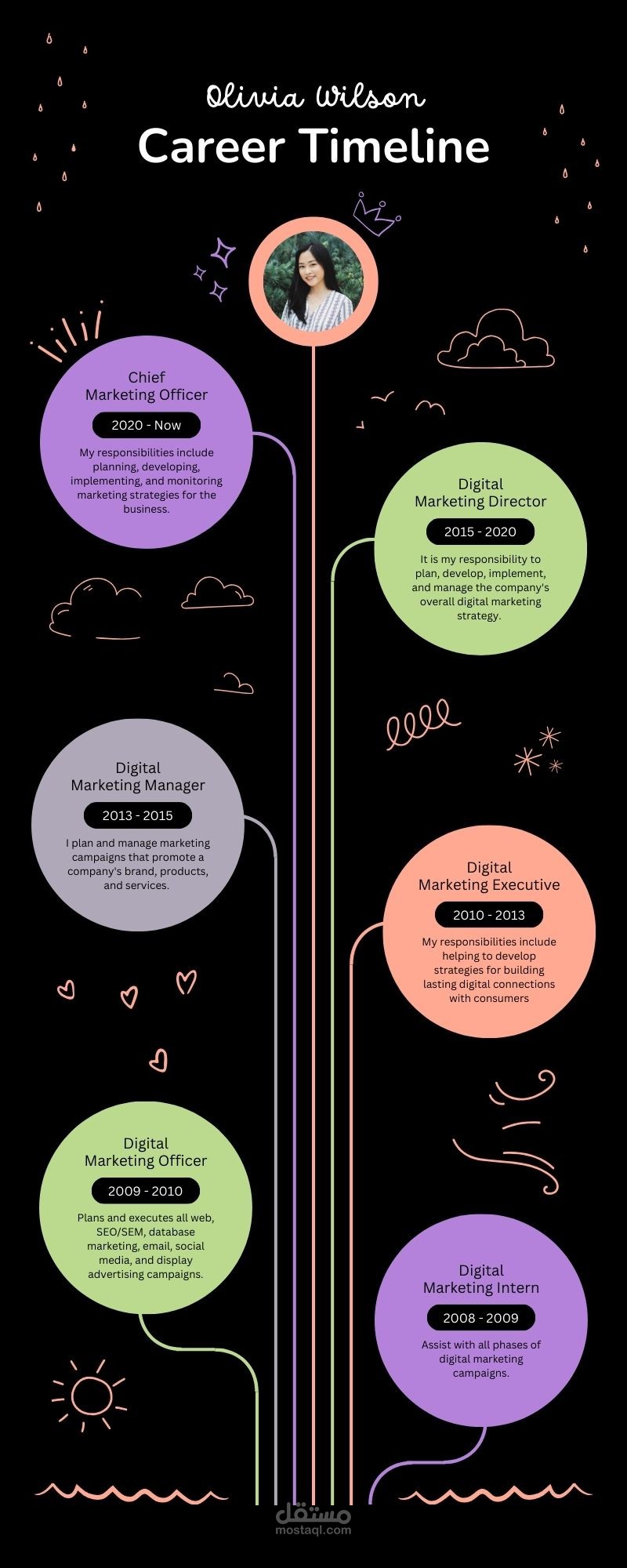 Olivia Wilson
Career Timeline

Chief Marketing Officer
2020 - Now
My responsibilities include planning, developing, implementing, and monitoring marketing strategies for the business.

Digital Marketing Director
2015 - 2020
It is my responsibility to plan, develop, implement, and manage the company's overall digital marketing strategy.

Digital Marketing Manager
2013 - 2015
I plan and manage marketing campaigns that promote a company's brand, products, and services.

Digital Marketing Executive
2010 - 2013
My responsibilities include helping to develop strategies for building lasting digital connections with consumers

Digital Marketing Officer
2009 - 2010
Plans and executes all web, SEO/SEM, database marketing, email, social media, and display advertising campaigns.

Digital Marketing Intern
2008 - 2009
Assist with all phases of digital marketing campaigns.

مستقل
mostaql.com