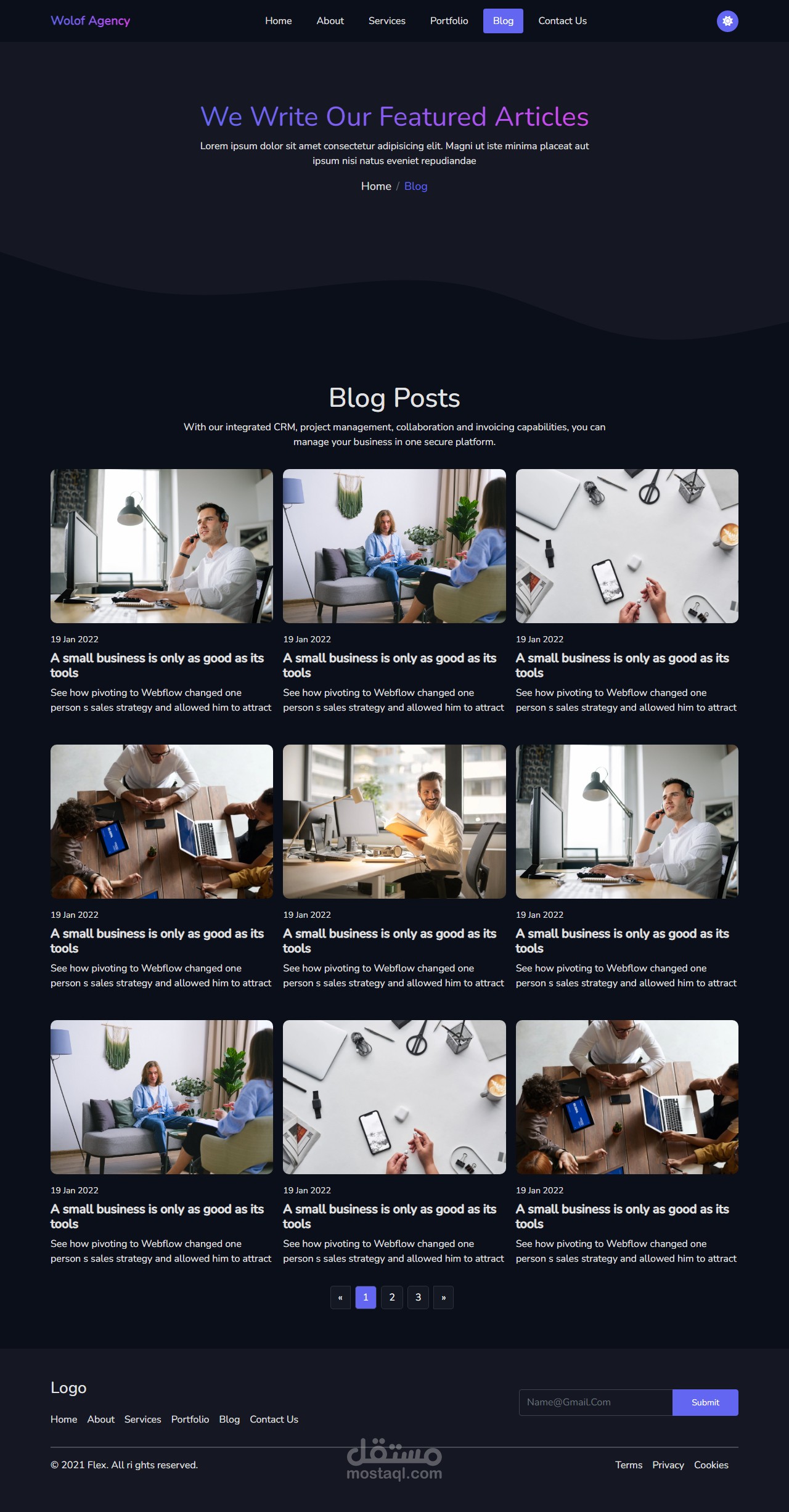 Wolof Agency

Home About Services Portfolio Blog Contact Us

We Write Our Featured Articles

Lorem ipsum dolor sit amet consectetur adipisicing elit. Magni ut iste minima placeat aut ipsum nisi natus eveniet repudiandae

Home / Blog

Blog Posts

With our integrated CRM, project management, collaboration and invoicing capabilities, you can manage your business in one secure platform.

19 Jan 2022
A small business is only as good as its tools
See how pivoting to Webflow changed one person s sales strategy and allowed him to attract

19 Jan 2022
A small business is only as good as its tools
See how pivoting to Webflow changed one person s sales strategy and allowed him to attract

19 Jan 2022
A small business is only as good as its tools
See how pivoting to Webflow changed one person s sales strategy and allowed him to attract

19 Jan 2022
A small business is only as good as its tools
See how pivoting to Webflow changed one person s sales strategy and allowed him to attract

19 Jan 2022
A small business is only as good as its tools
See how pivoting to Webflow changed one person s sales strategy and allowed him to attract

19 Jan 2022
A small business is only as good as its tools
See how pivoting to Webflow changed one person s sales strategy and allowed him to attract

19 Jan 2022
A small business is only as good as its tools
See how pivoting to Webflow changed one person s sales strategy and allowed him to attract

19 Jan 2022
A small business is only as good as its tools
See how pivoting to Webflow changed one person s sales strategy and allowed him to attract

19 Jan 2022
A small business is only as good as its tools
See how pivoting to Webflow changed one person s sales strategy and allowed him to attract

« 1 2 3 »

Logo

Home About Services Portfolio Blog Contact Us

Name@Gmail.Com Submit

© 2021 Flex. All ri ghts reserved.

مستقل
mostaql.com

Terms Privacy Cookies