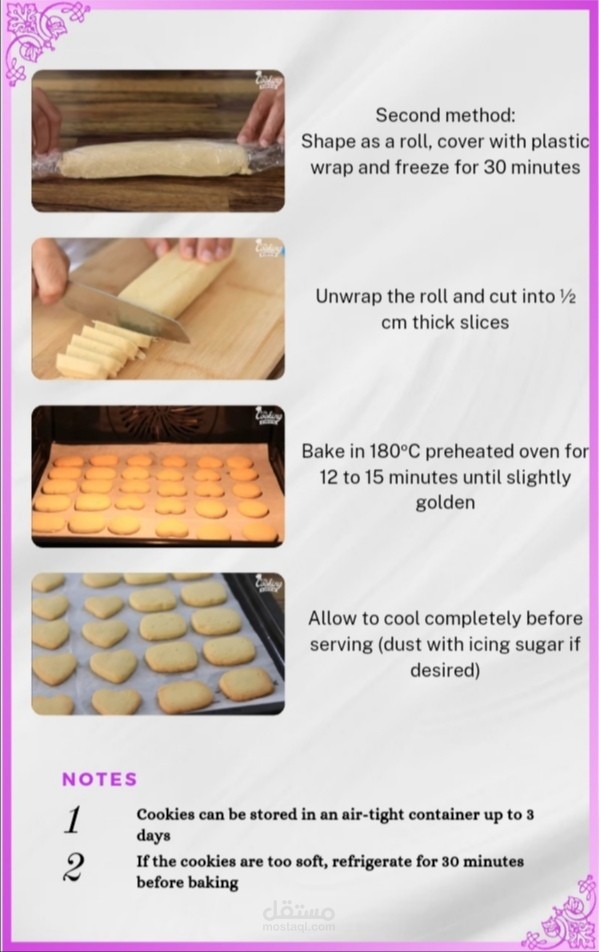 Second method:
Shape as a roll, cover with plastic wrap and freeze for 30 minutes

Unwrap the roll and cut into ½ cm thick slices

Bake in 180°C preheated oven for 12 to 15 minutes until slightly golden

Allow to cool completely before serving (dust with icing sugar if desired)

NOTES

1 Cookies can be stored in an air-tight container up to 3 days

2 If the cookies are too soft, refrigerate for 30 minutes before baking

مستقل
mostaql.com