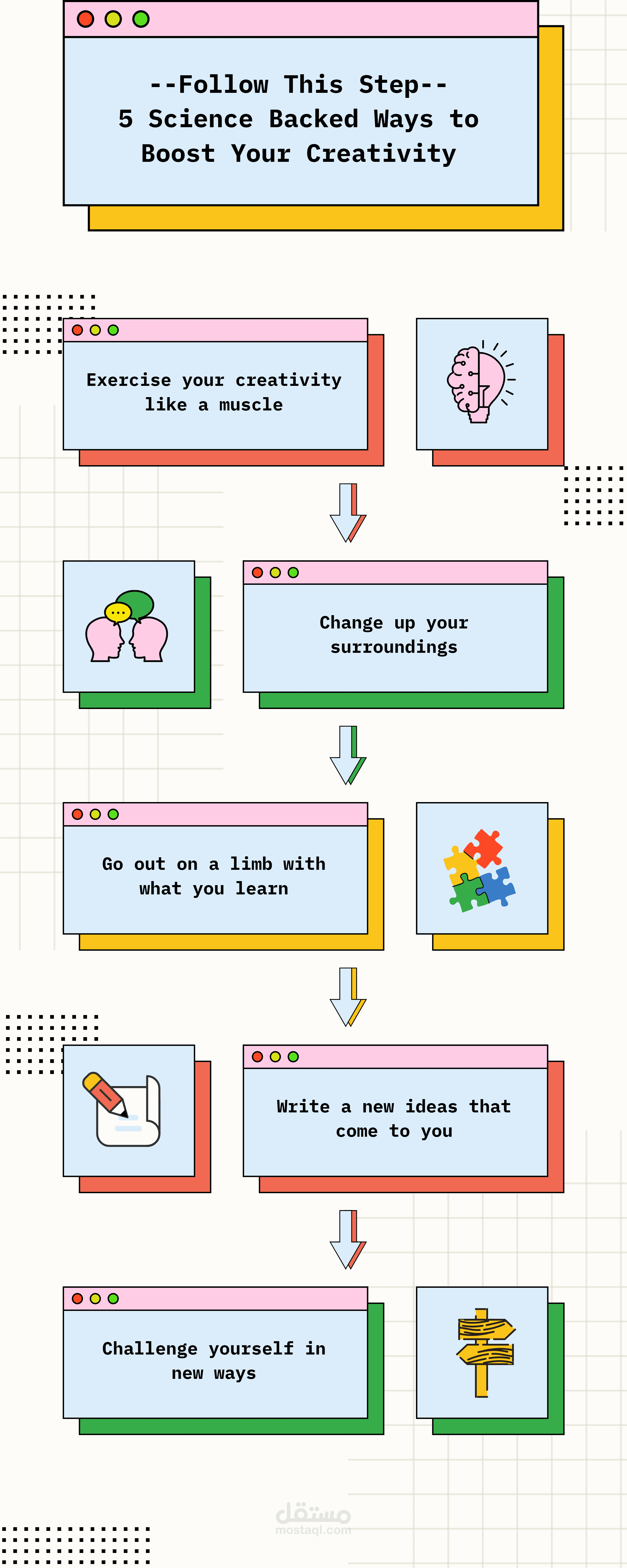 --Follow This Step--
5 Science Backed Ways to Boost Your Creativity

Exercise your creativity like a muscle

Change up your surroundings

Go out on a limb with what you learn

Write a new ideas that come to you

Challenge yourself in new ways

مستقل
mostaql.com