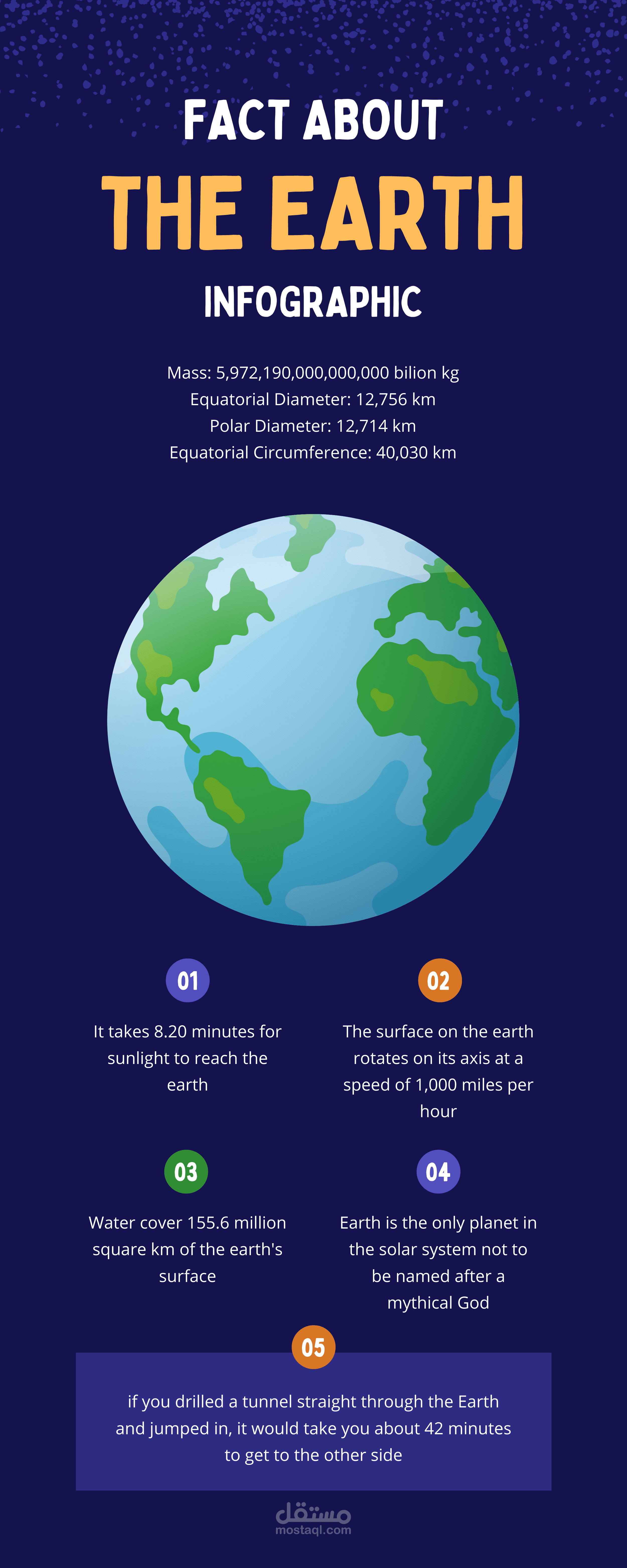 FACT ABOUT
THE EARTH
INFOGRAPHIC

Mass: 5,972,190,000,000,000 bilion kg
Equatorial Diameter: 12,756 km
Polar Diameter: 12,714 km
Equatorial Circumference: 40,030 km

01
It takes 8.20 minutes for sunlight to reach the earth

02
The surface on the earth rotates on its axis at a speed of 1,000 miles per hour

03
Water cover 155.6 million square km of the earth's surface

04
Earth is the only planet in the solar system not to be named after a mythical God

05
if you drilled a tunnel straight through the Earth and jumped in, it would take you about 42 minutes to get to the other side

مستقل
mostaql.com