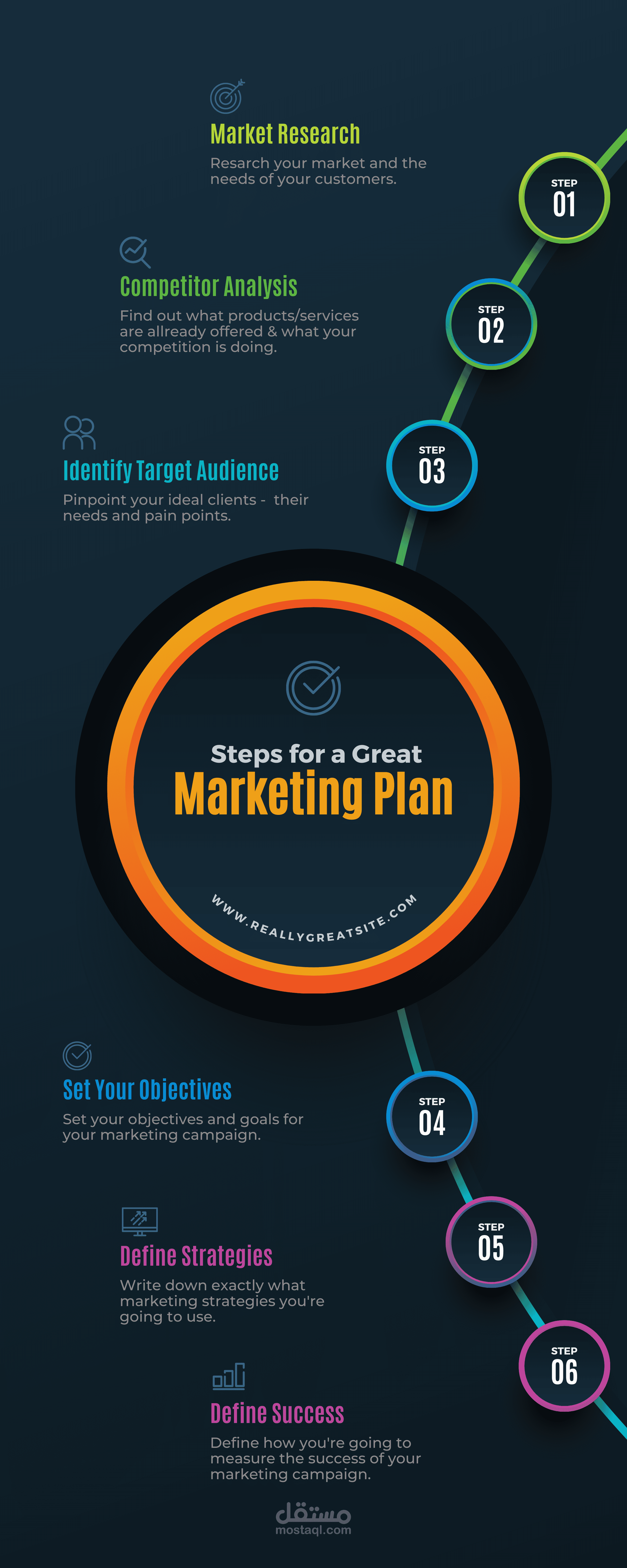 Market Research
Resarch your market and the needs of your customers.

STEP 01

Competitor Analysis
Find out what products/services are allready offered & what your competition is doing.

STEP 02

Identify Target Audience
Pinpoint your ideal clients - their needs and pain points.

STEP 03

Steps for a Great
Marketing Plan

WWW.REALLYGREATSITE.COM

Set Your Objectives
Set your objectives and goals for your marketing campaign.

STEP 04

Define Strategies
Write down exactly what marketing strategies you're going to use.

STEP 05

Define Success
Define how you're going to measure the success of your marketing campaign.

STEP 06

مستقل
mostaql.com