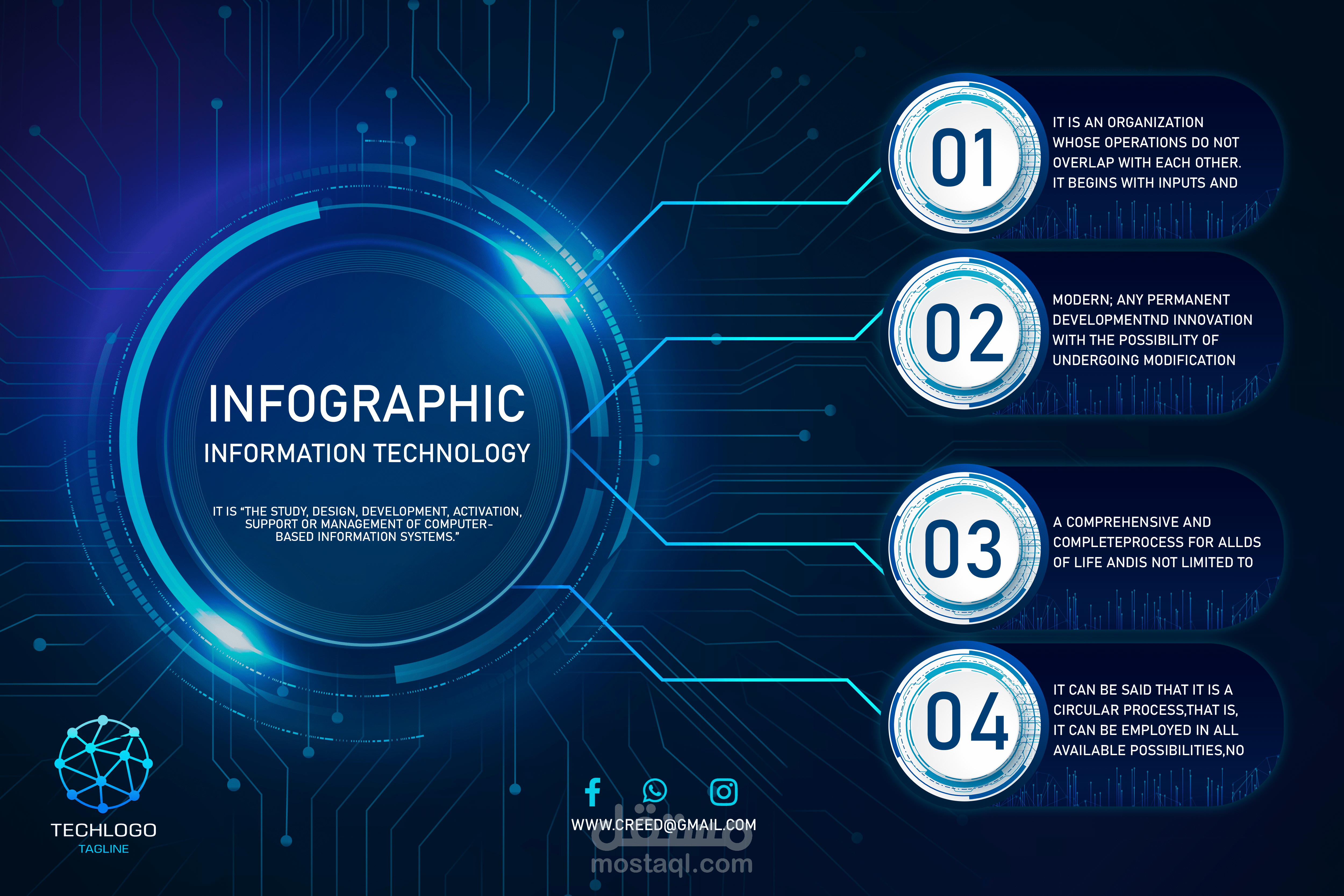 INFOGRAPHIC

INFORMATION TECHNOLOGY

IT IS "THE STUDY, DESIGN, DEVELOPMENT, ACTIVATION, SUPPORT OR MANAGEMENT OF COMPUTER-BASED INFORMATION SYSTEMS."

01

IT IS AN ORGANIZATION WHOSE OPERATIONS DO NOT OVERLAP WITH EACH OTHER. IT BEGINS WITH INPUTS AND

02

MODERN; ANY PERMANENT DEVELOPMENTND INNOVATION WITH THE POSSIBILITY OF UNDERGOING MODIFICATION

03

A COMPREHENSIVE AND COMPLETEPROCESS FOR ALLDS OF LIFE ANDIS NOT LIMITED TO

04

IT CAN BE SAID THAT IT IS A CIRCULAR PROCESS,THAT IS, IT CAN BE EMPLOYED IN ALL AVAILABLE POSSIBILITIES,NO

TECHLOGO
TAGLINE

WWW.CREED@GMAIL.COM

مستقل
mostaql.com