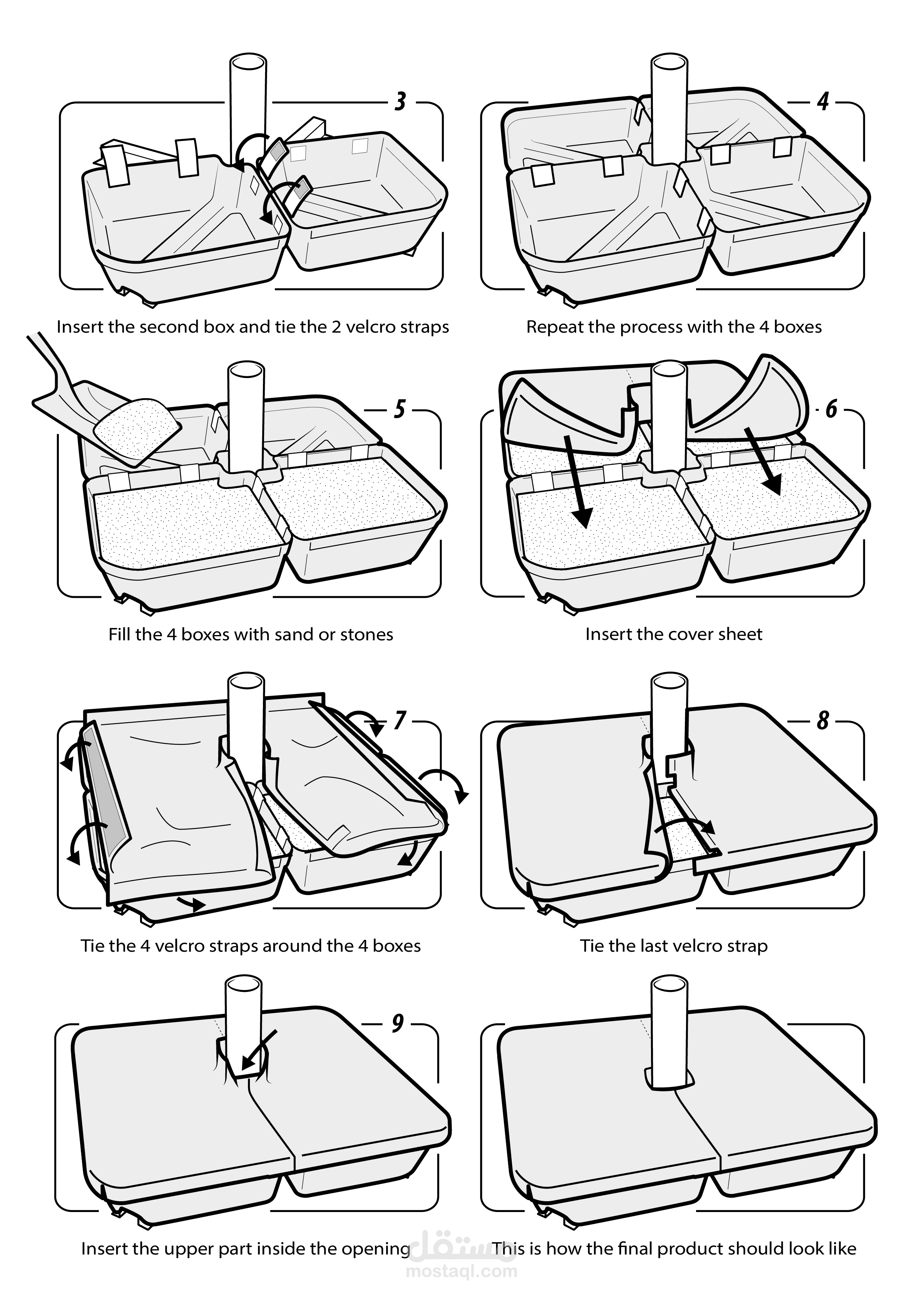 3

Insert the second box and tie the 2 velcro straps

4

Repeat the process with the 4 boxes

5

Fill the 4 boxes with sand or stones

6

Insert the cover sheet

7

Tie the 4 velcro straps around the 4 boxes

8

Tie the last velcro strap

9

Insert the upper part inside the opening

This is how the final product should look like

مستقل
mostaql.com