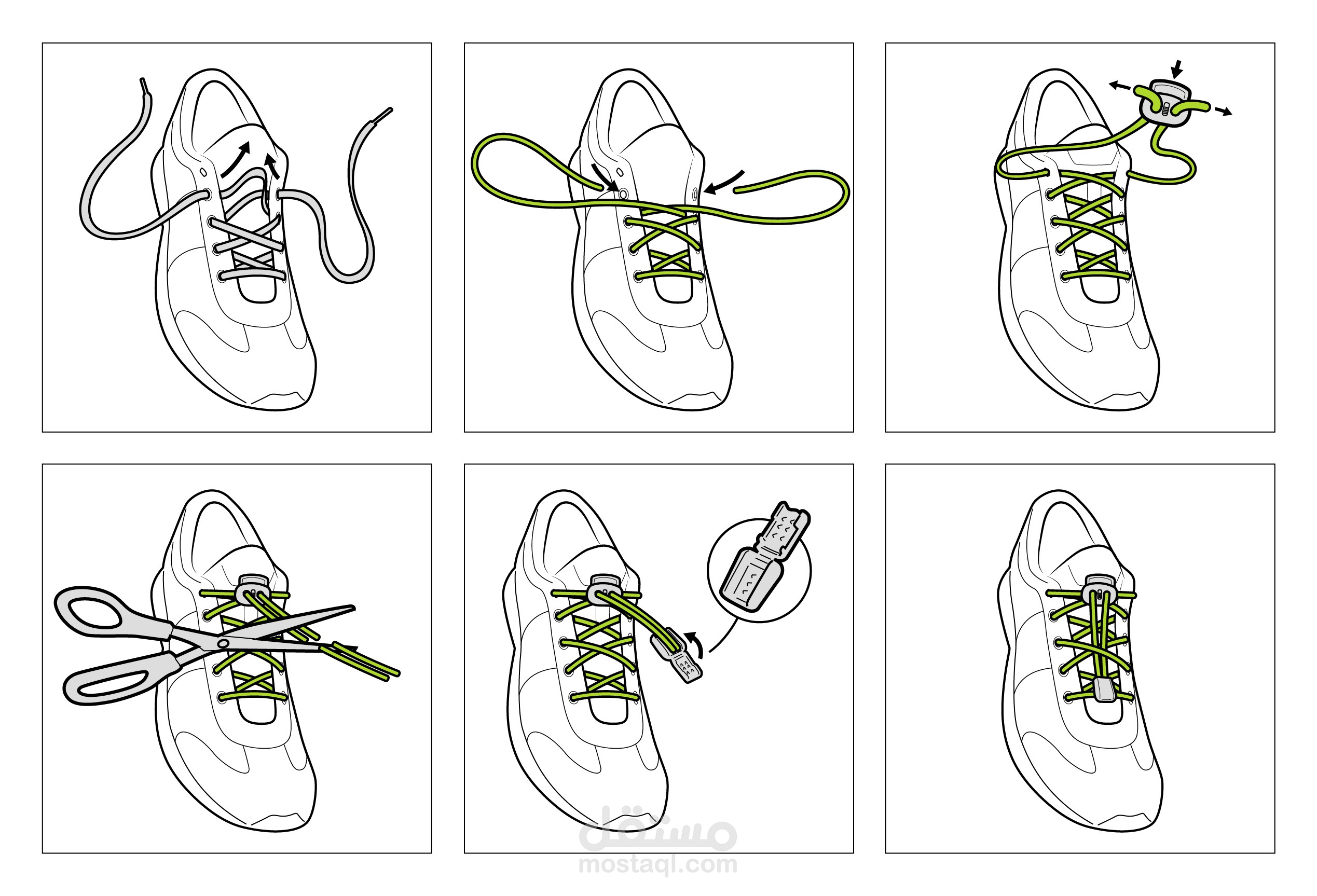 مستقل
mostaql.com