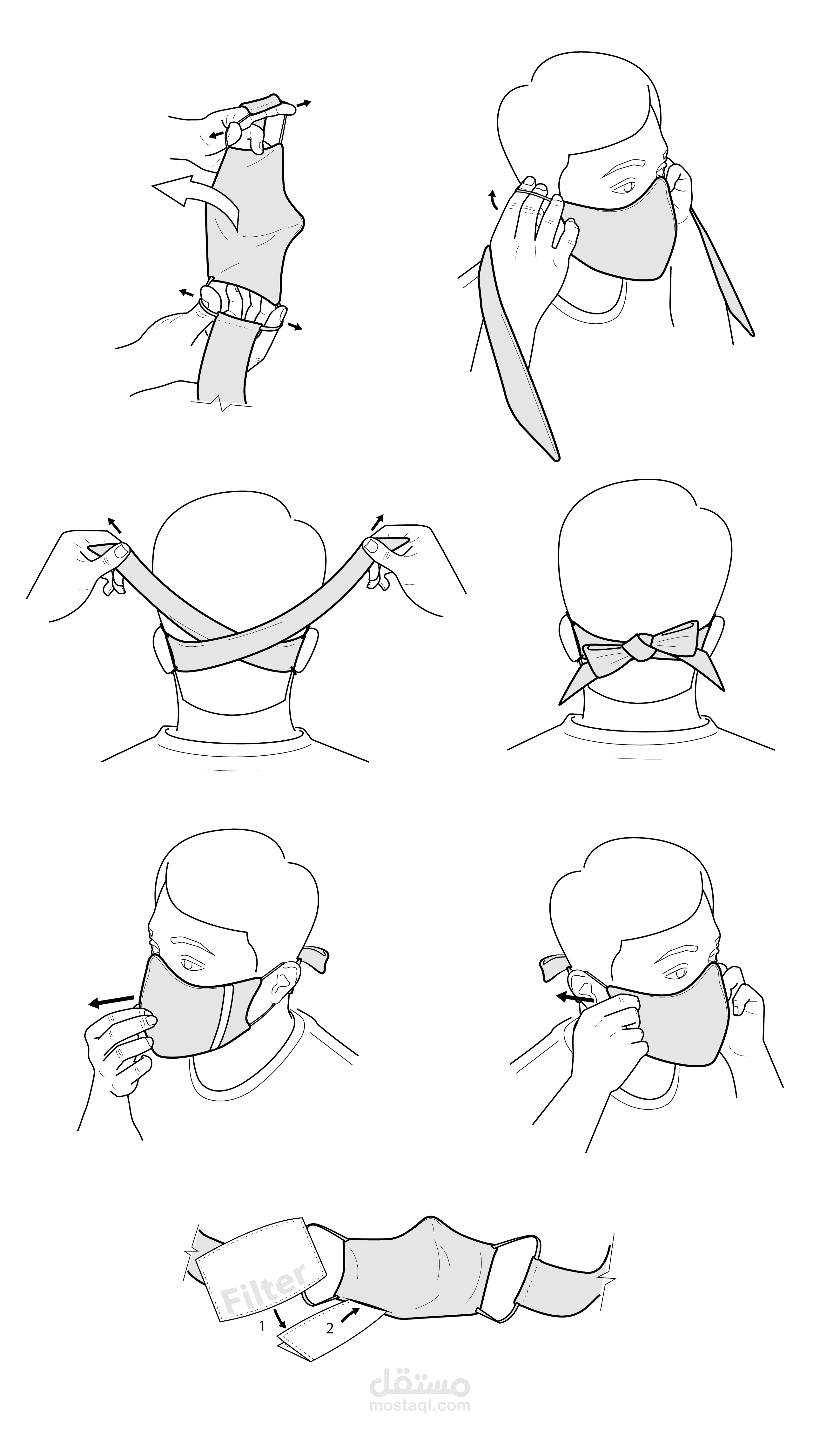 Filter
1
2
مستقل
mostaql.com