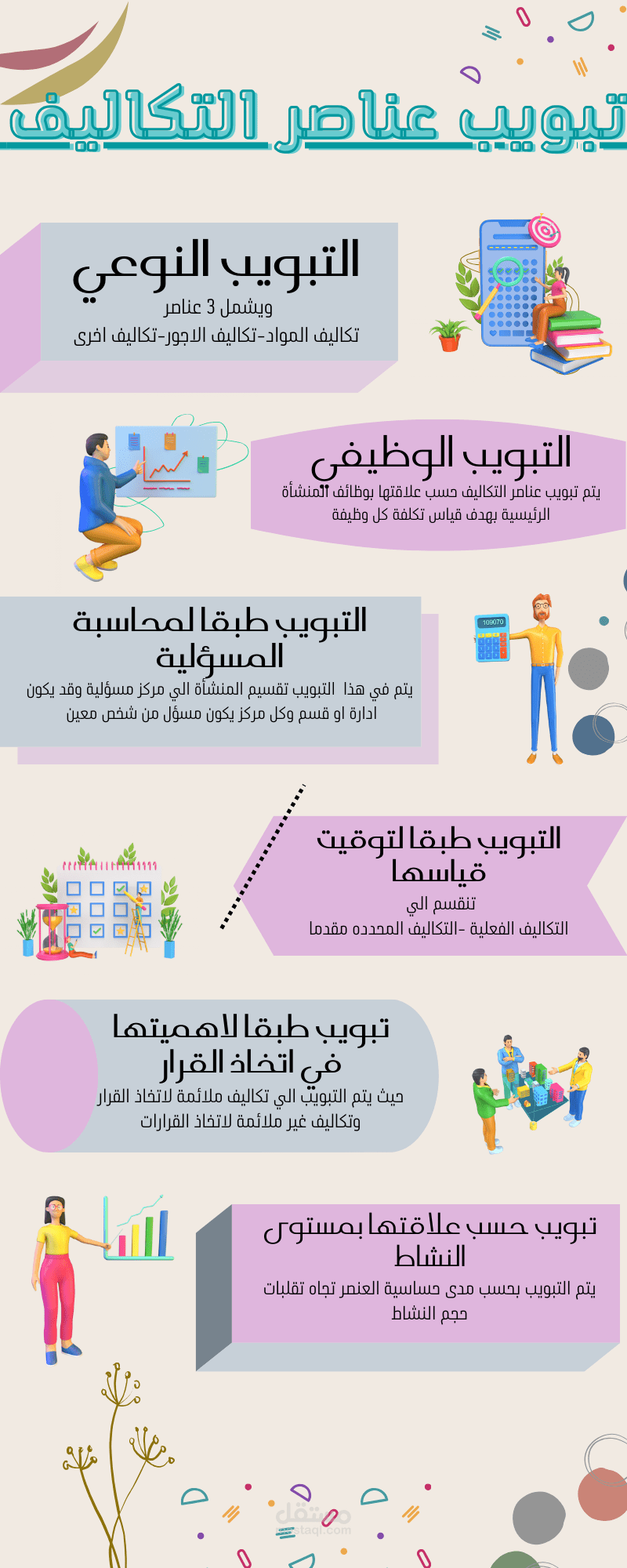 تبويب عناصر التكاليف

التبويب النوعي
ويشمل 3 عناصر
تكاليف المواد-تكاليف الاجور-تكاليف اخرى

التبويب الوظيفى
يتم تبويب عناصر التكاليف حسب علاقتها بوظائف المنشأة الرئيسية بهدف قياس تكلفة كل وظيفة

التبويب طبقا لمحاسبة المسؤلية
يتم في هذا التبويب تقسيم المنشأة الي مركز مسؤلية وقد يكون ادارة او قسم وكل مركز يكون مسؤل من شخص معين

109070

التبويب طبقا لتوقيت قياسها
تنقسم الي
التكاليف الفعلية -التكاليف المحدده مقدما

تبويب طبقا لاهميتها في اتخاذ القرار
حيث يتم التبويب الي تكاليف ملائمة لاتخاذ القرار وتكاليف غير ملائمة لاتخاذ القرارات

تبويب حسب علاقتها بمستوى النشاط
يتم التبويب بحسب مدى حساسية العنصر تجاه تقلبات حجم النشاط

مستقل
mostaql.com