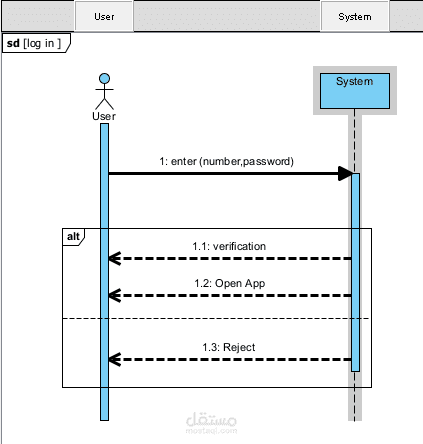 User

System

sd [log in ]

User

System

1: enter (number,password)

alt

1.1: verification

1.2: Open App

1.3: Reject

مستقل
mostaql.com