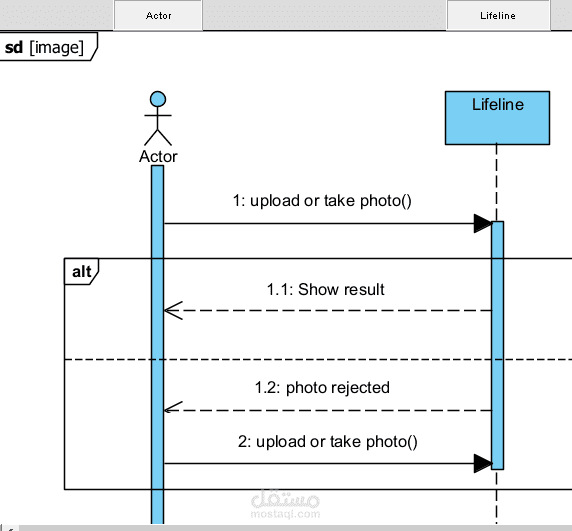 Actor
Lifeline
sd [image]
Actor
Lifeline
1: upload or take photo()
alt
1.1: Show result
1.2: photo rejected
2: upload or take photo()
مستقل
mostaql.com