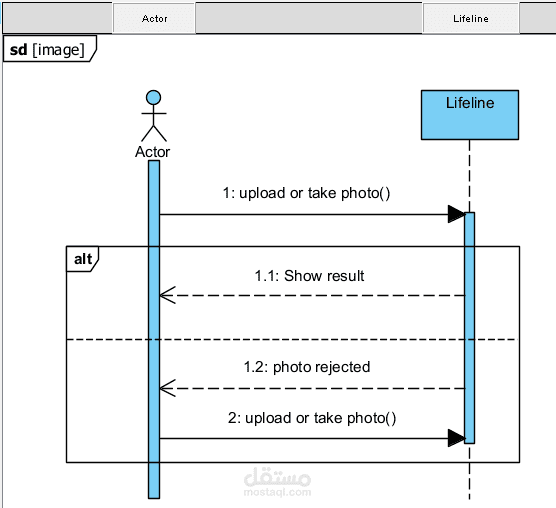 Actor

Lifeline

sd [image]

Actor

Lifeline

1: upload or take photo()

alt

1.1: Show result

1.2: photo rejected

2: upload or take photo()

مستقل
mostaql.com