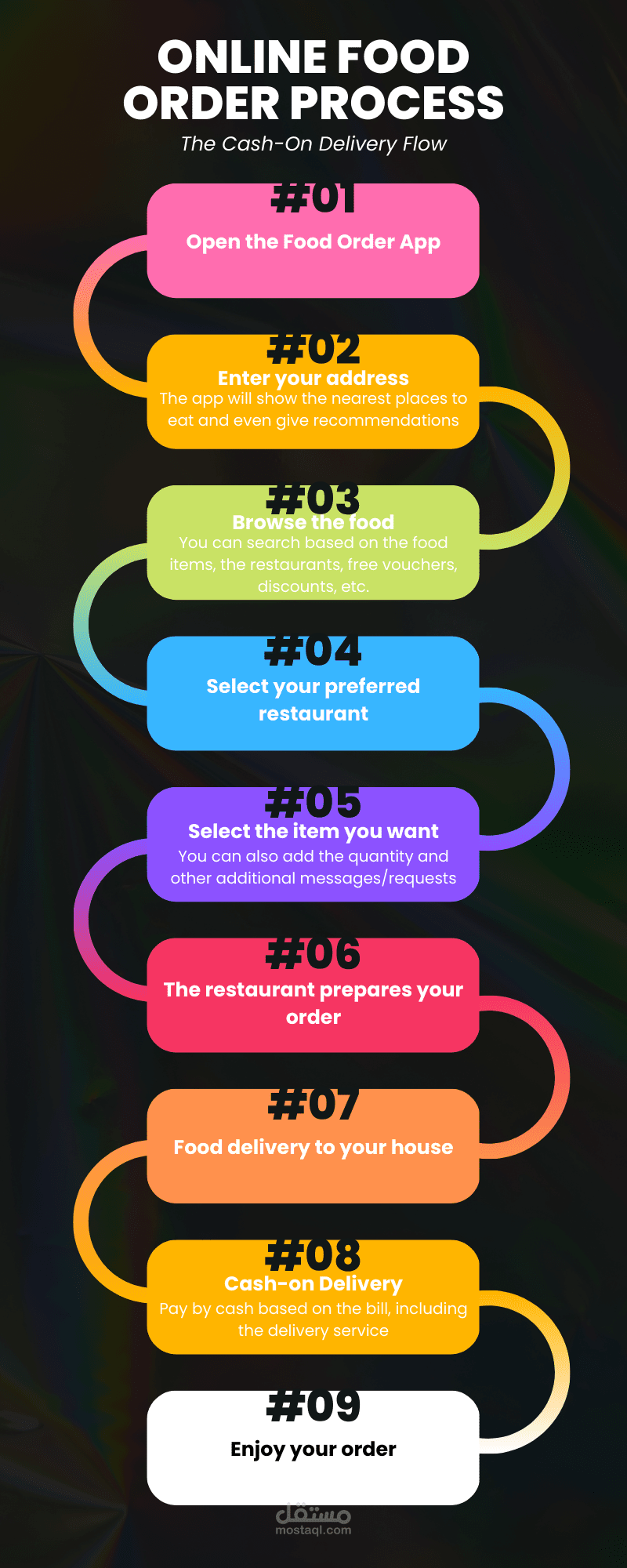 ONLINE FOOD ORDER PROCESS

The Cash-On Delivery Flow

#01

Open the Food Order App

#02

Enter your address

The app will show the nearest places to eat and even give recommendations

#03

Browse the food

You can search based on the food items, the restaurants, free vouchers, discounts, etc.

#04

Select your preferred restaurant

#05

Select the item you want

You can also add the quantity and other additional messages/requests

#06

The restaurant prepares your order

#07

Food delivery to your house

#08

Cash-on Delivery

Pay by cash based on the bill, including the delivery service

#09

Enjoy your order

مستقل
mostaql.com