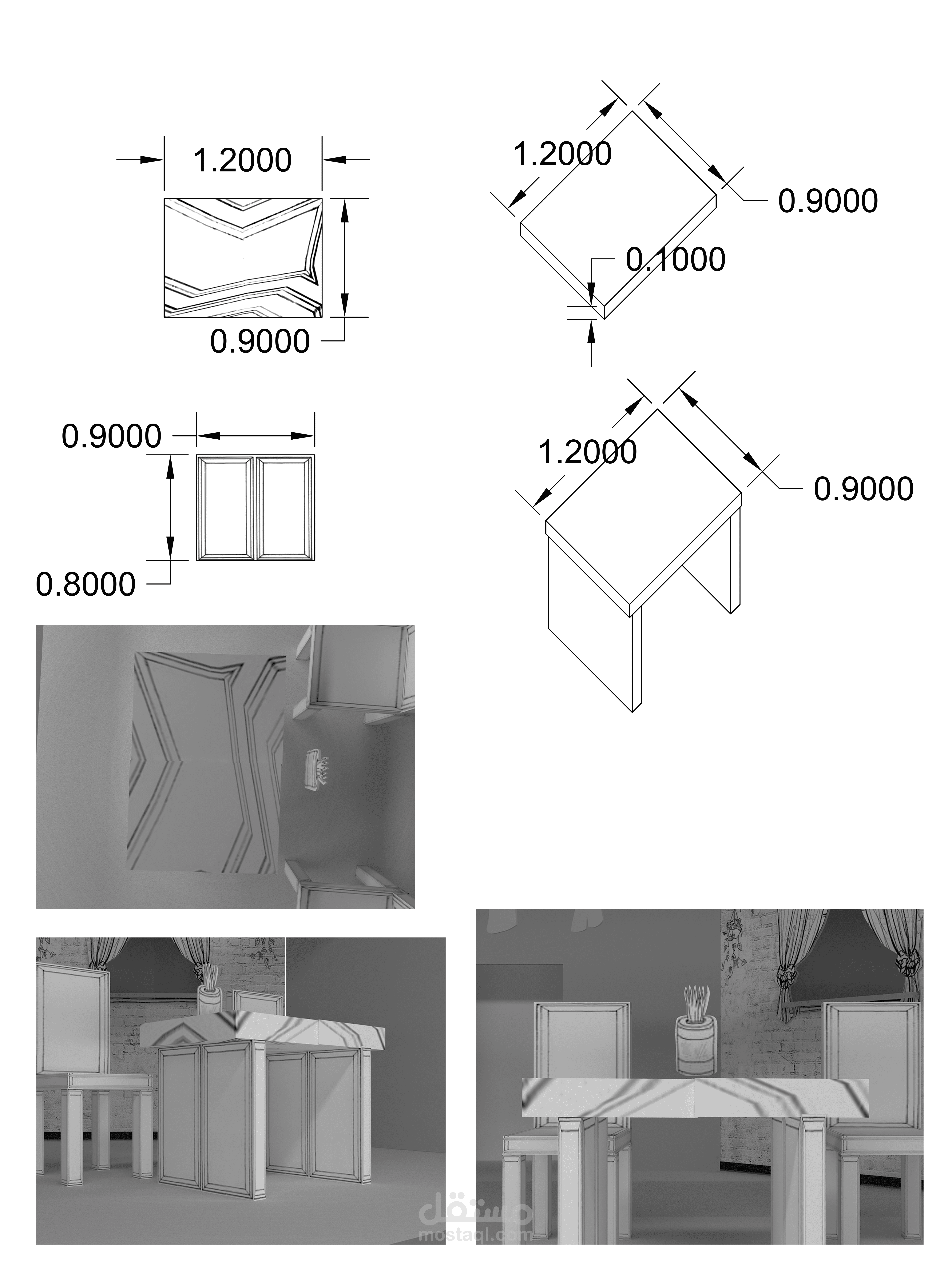 1.2000

0.9000

1.2000

0.9000

0.1000

0.9000

0.8000

1.2000

0.9000

مستقل
mostaql.com