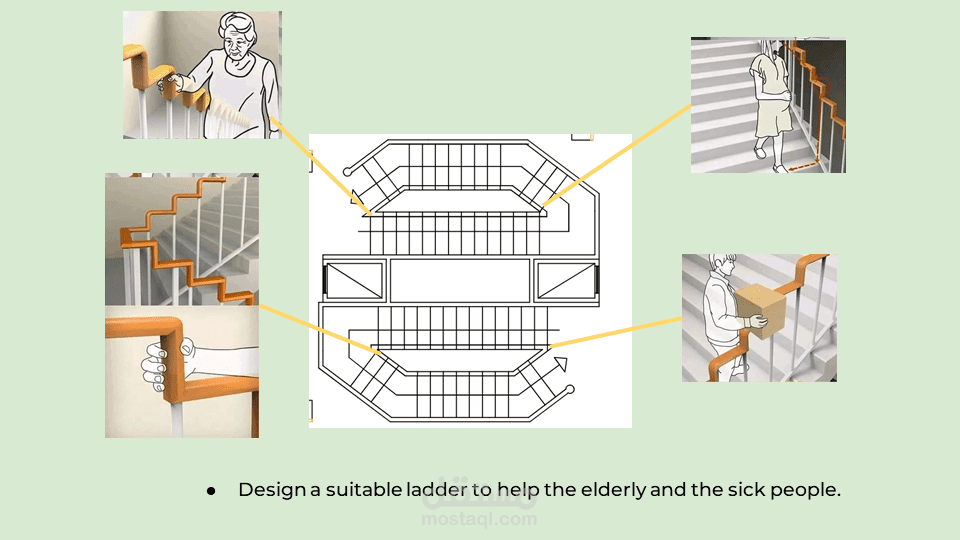 ● Design a suitable ladder to help the elderly and the sick people.

مستقل
mostaql.com