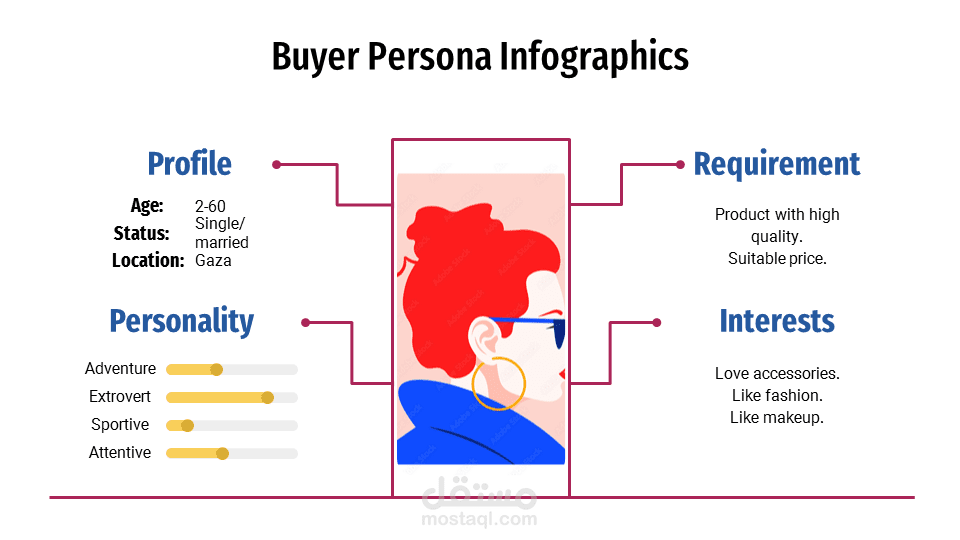 Buyer Persona Infographics

Profile

Age: 2-60
Status: Single/ married
Location: Gaza

Personality

Adventure
Extrovert
Sportive
Attentive

Requirement

Product with high quality.
Suitable price.

Interests

Love accessories.
Like fashion.
Like makeup.

مستقل
mostaql.com