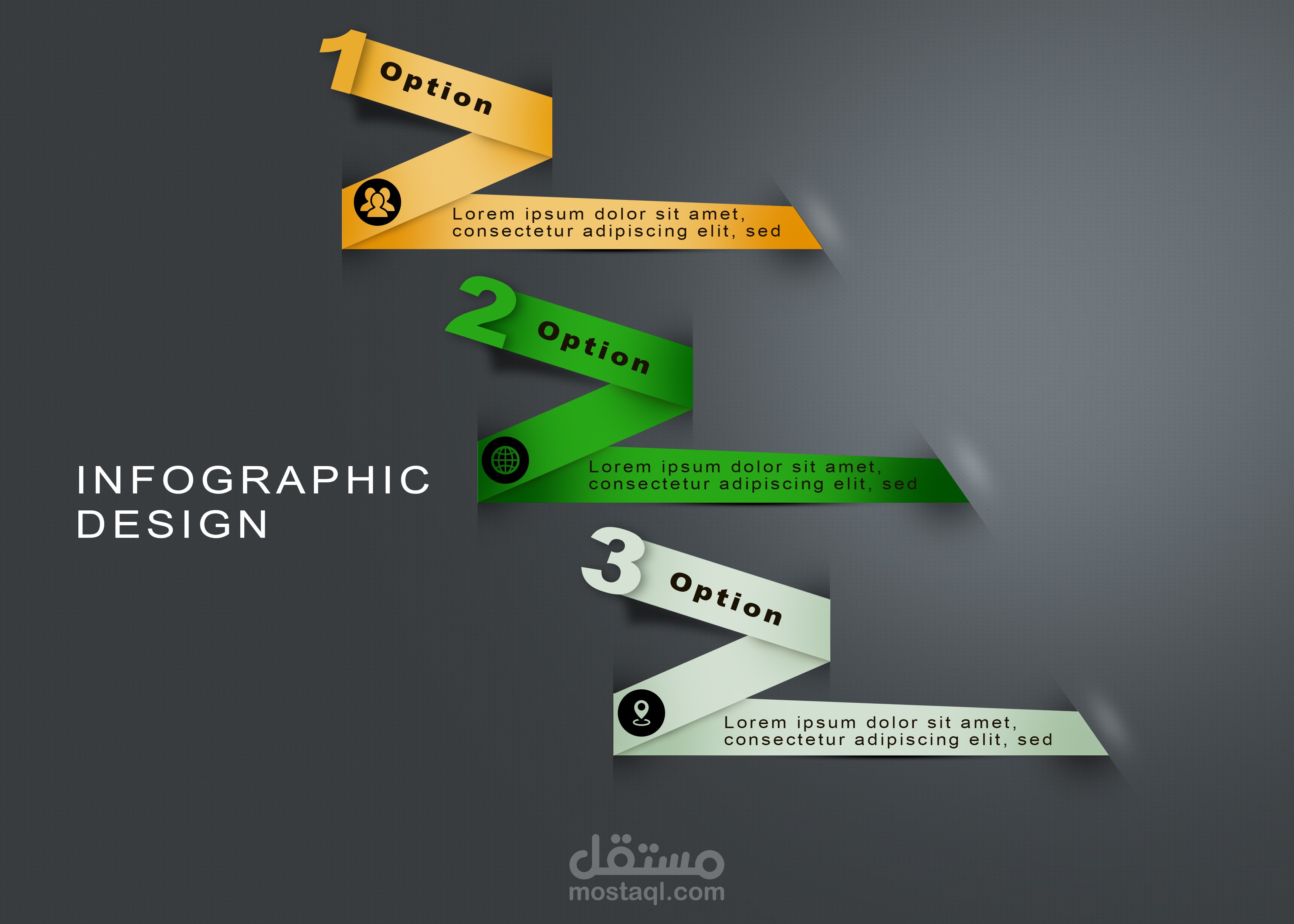 1 Option

Lorem ipsum dolor sit amet, consectetur adipiscing elit, sed

2 Option

Lorem ipsum dolor sit amet, consectetur adipiscing elit, sed

INFOGRAPHIC DESIGN

3 Option

Lorem ipsum dolor sit amet, consectetur adipiscing elit, sed

مستقل
mostaql.com