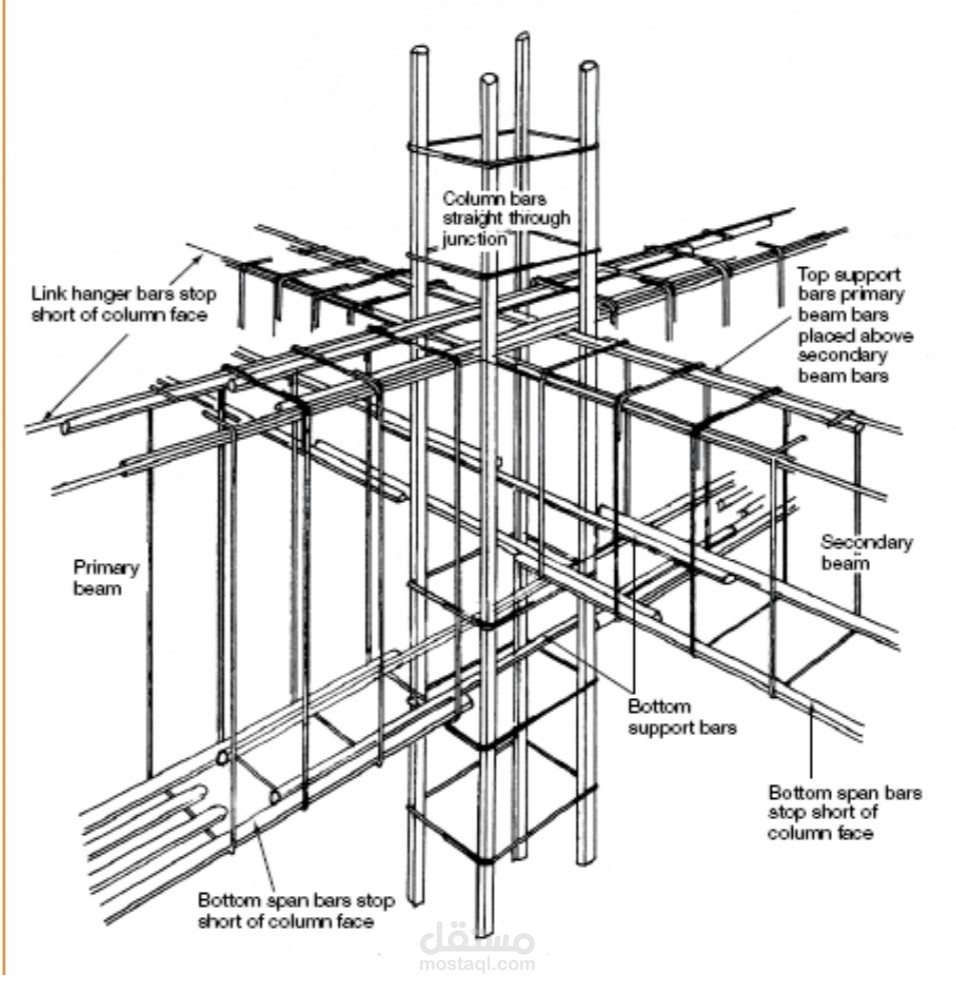 Column bars straight through junction

Link hanger bars stop short of column face

Top support bars primary beam bars placed above secondary beam bars

Primary beam

Secondary beam

Bottom support bars

Bottom span bars stop short of column face

Bottom span bars stop short of column face

مستقل
mostaql.com