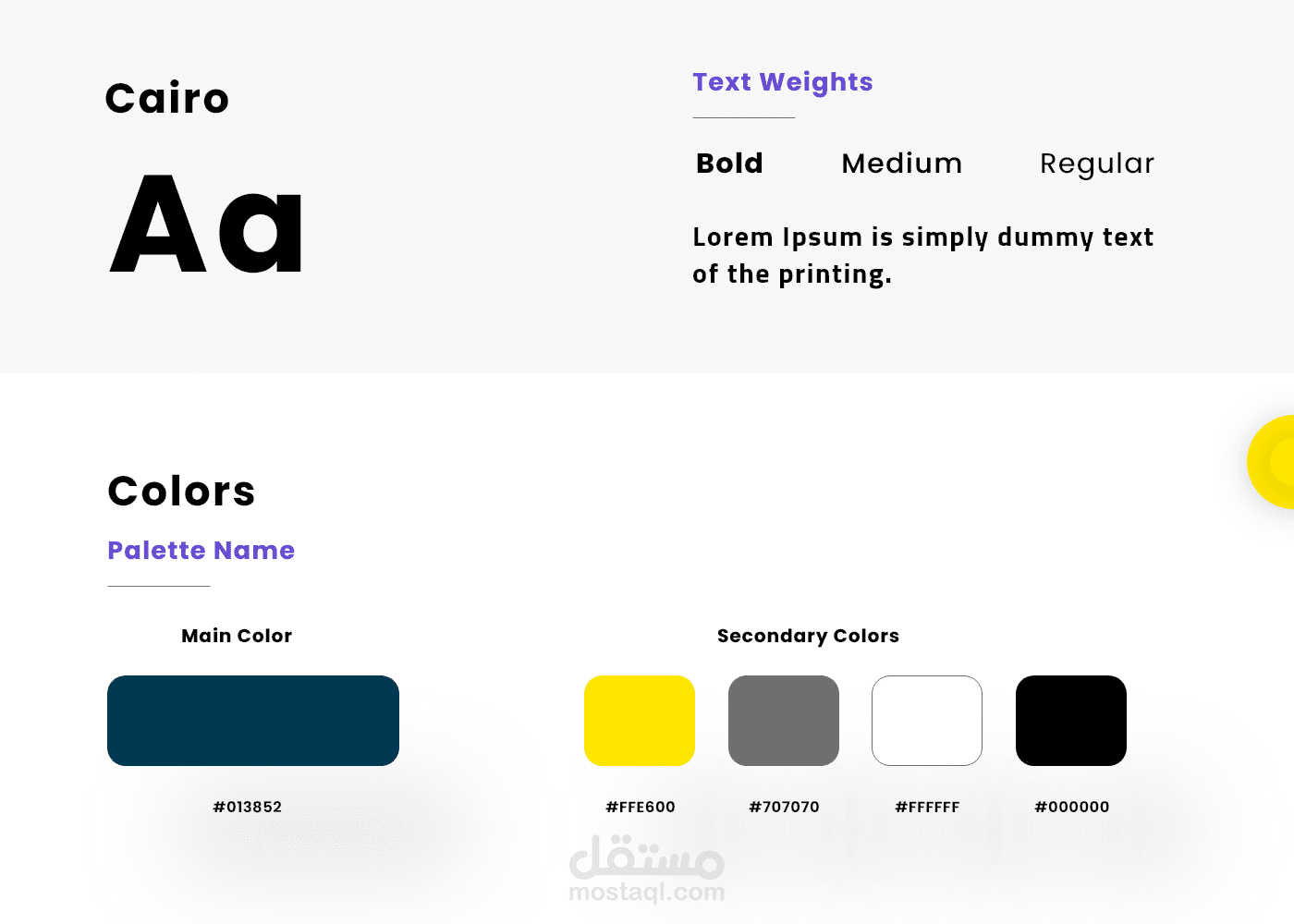 Cairo

Aa

Text Weights

Bold Medium Regular

Lorem Ipsum is simply dummy text of the printing.

Colors

Palette Name

Main Color

#013852

Secondary Colors

#FFE600

#707070

#FFFFFF

#000000

مستقل
mostaql.com