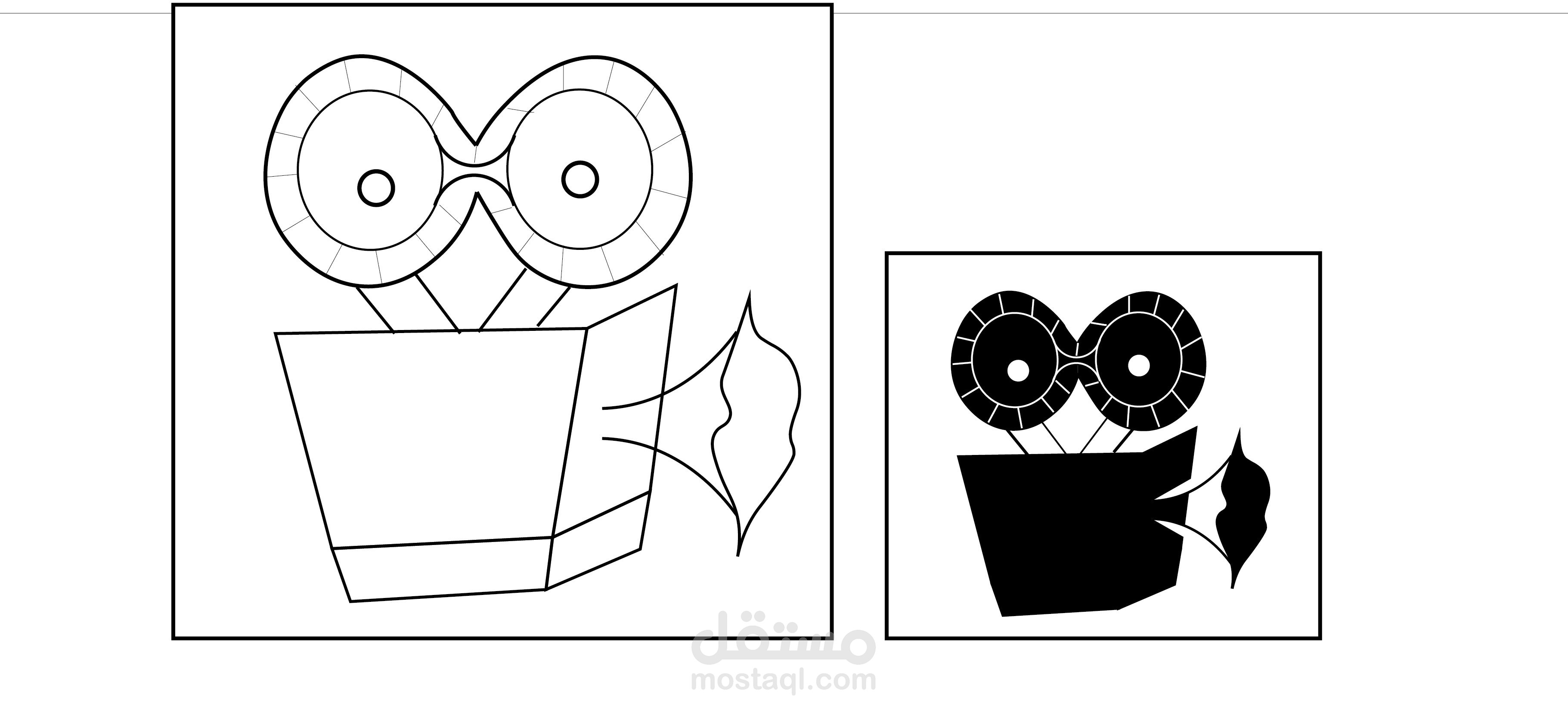 مستقل
mostaql.com