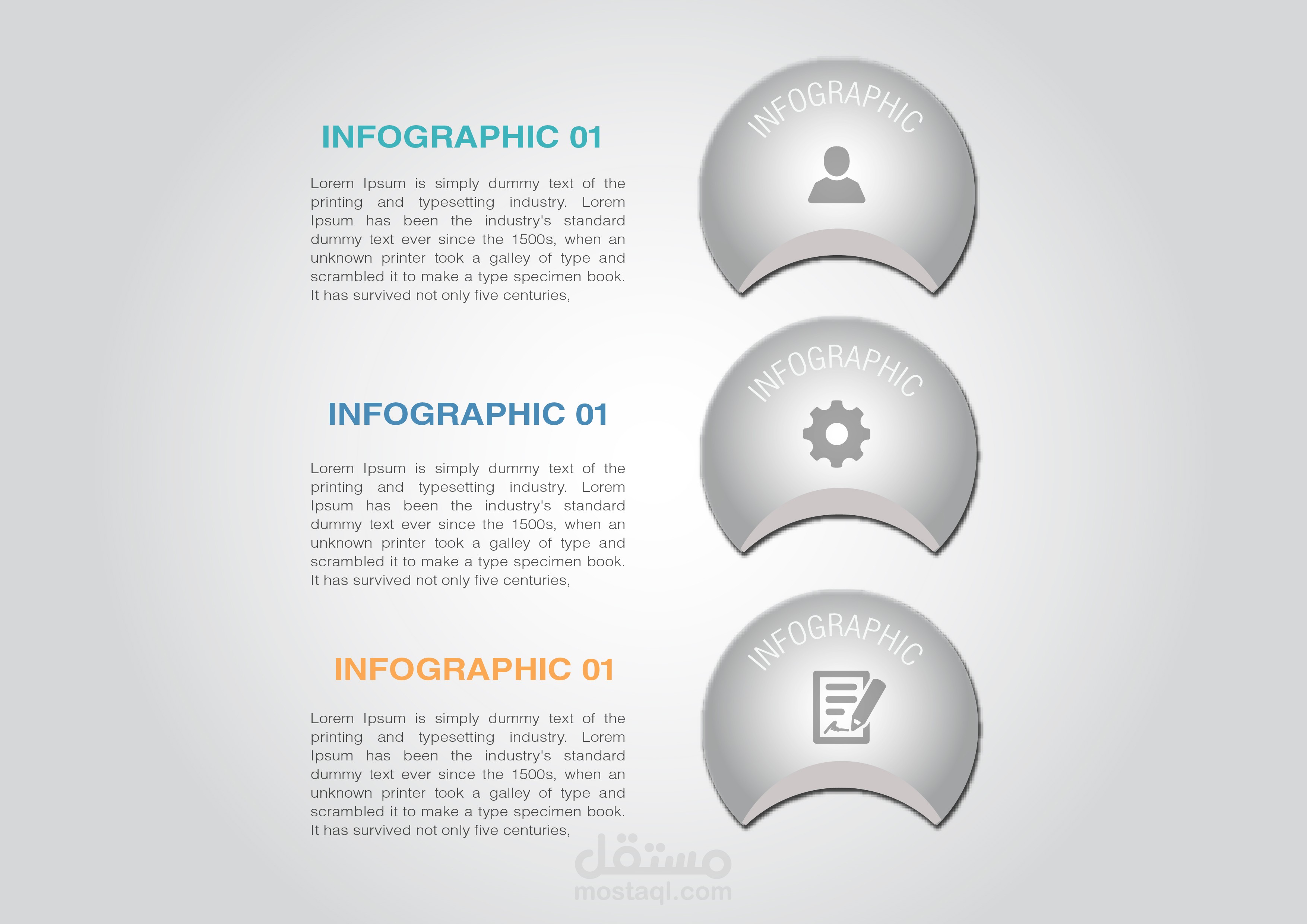 INFOGRAPHIC 01

Lorem Ipsum is simply dummy text of the printing and typesetting industry. Lorem Ipsum has been the industry's standard dummy text ever since the 1500s, when an unknown printer took a galley of type and scrambled it to make a type specimen book. It has survived not only five centuries,

INFOGRAPHIC

INFOGRAPHIC 01

Lorem Ipsum is simply dummy text of the printing and typesetting industry. Lorem Ipsum has been the industry's standard dummy text ever since the 1500s, when an unknown printer took a galley of type and scrambled it to make a type specimen book. It has survived not only five centuries,

INFOGRAPHIC

INFOGRAPHIC 01

Lorem Ipsum is simply dummy text of the printing and typesetting industry. Lorem Ipsum has been the industry's standard dummy text ever since the 1500s, when an unknown printer took a galley of type and scrambled it to make a type specimen book. It has survived not only five centuries,

INFOGRAPHIC

مستقل
mostaql.com